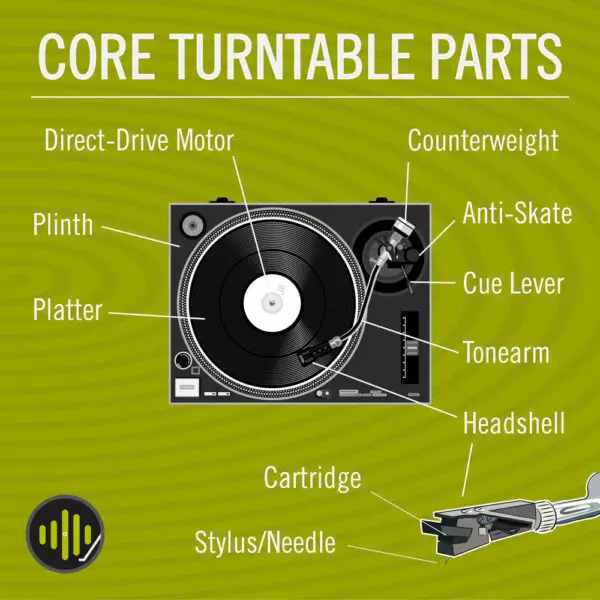 CORE TURNTABLE PARTS

Direct-Drive Motor

Counterweight

Plinth

Anti-Skate

Cue Lever

Platter

Tonearm

Headshell

Cartridge

Stylus/Needle